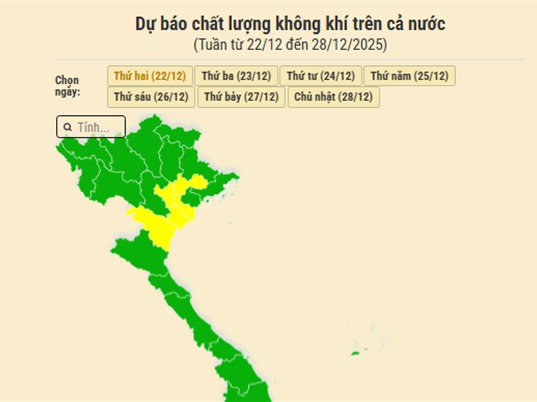 Dự báo chất lượng không khí trên cả nước
(Tuần từ 22/12 đến 28/12/2025)

Chọn ngày:

Thứ hai (22/12)
Thứ ba (23/12)
Thứ tư (24/12)
Thứ năm (25/12)
Thứ sáu (26/12)
Thứ bảy (27/12)
Chủ nhật (28/12)

Tỉnh...