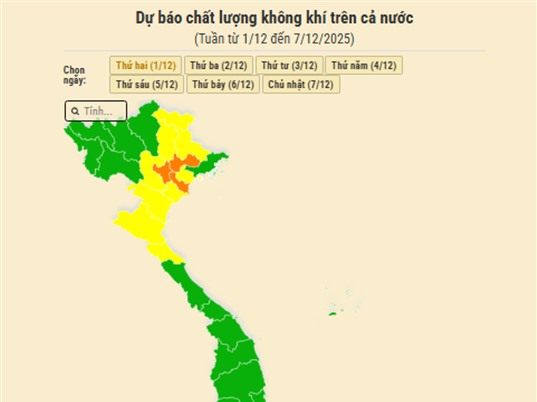 Dự báo chất lượng không khí trên cả nước
(Tuần từ 1/12 đến 7/12/2025)

Chọn ngày:

Thứ hai (1/12)
Thứ ba (2/12)
Thứ tư (3/12)
Thứ năm (4/12)
Thứ sáu (5/12)
Thứ bảy (6/12)
Chủ nhật (7/12)

Tỉnh...