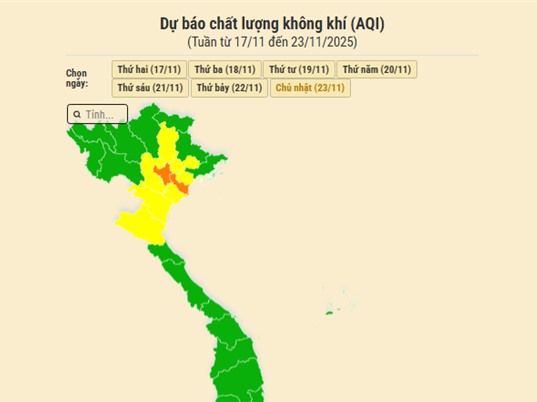 Dự báo chất lượng không khí (AQI)
(Tuần từ 17/11 đến 23/11/2025)

Chọn ngày:

Thứ hai (17/11) Thứ ba (18/11) Thứ tư (19/11) Thứ năm (20/11)
Thứ sáu (21/11) Thứ bảy (22/11) Chủ nhật (23/11)

Tỉnh...