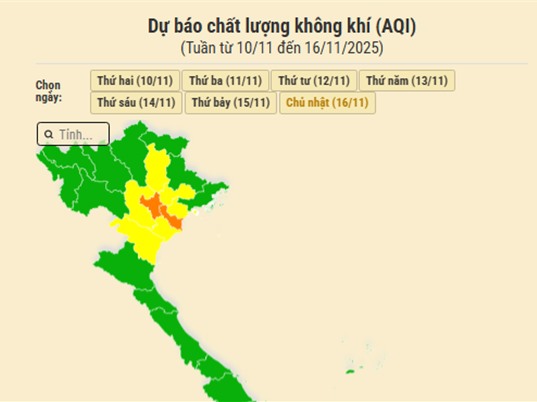 Dự báo chất lượng không khí (AQI)
(Tuần từ 10/11 đến 16/11/2025)

Chọn ngày:

Thứ hai (10/11)
Thứ ba (11/11)
Thứ tư (12/11)
Thứ năm (13/11)
Thứ sáu (14/11)
Thứ bảy (15/11)
Chủ nhật (16/11)

Tỉnh...