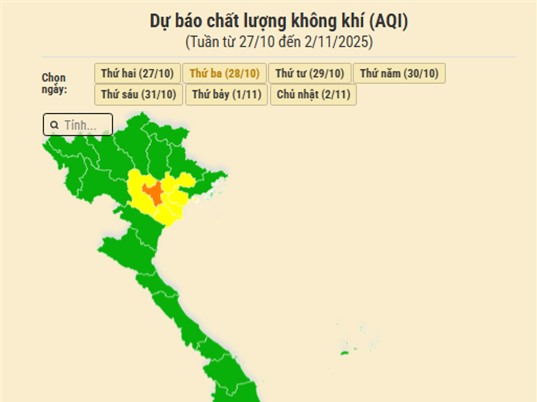 Dự báo chất lượng không khí (AQI)
(Tuần từ 27/10 đến 2/11/2025)

Chọn ngày:

Thứ hai (27/10)
Thứ ba (28/10)
Thứ tư (29/10)
Thứ năm (30/10)
Thứ sáu (31/10)
Thứ bảy (1/11)
Chủ nhật (2/11)

Tỉnh...